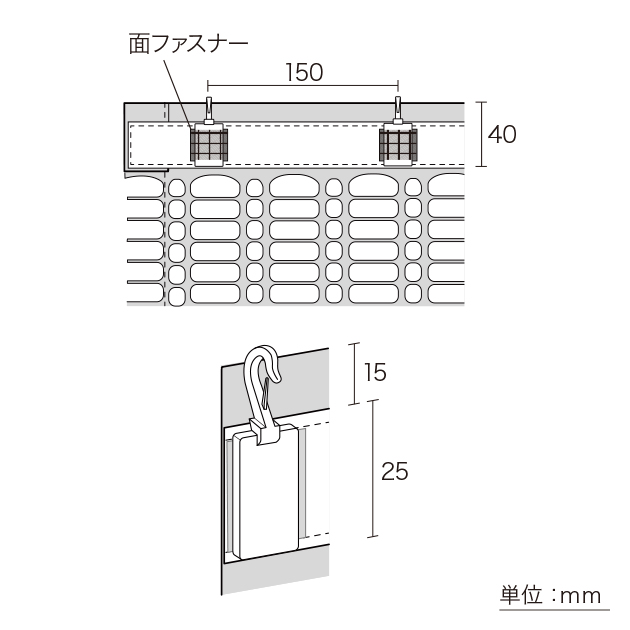 面ファスナー

150

40

15

25

単位：mm