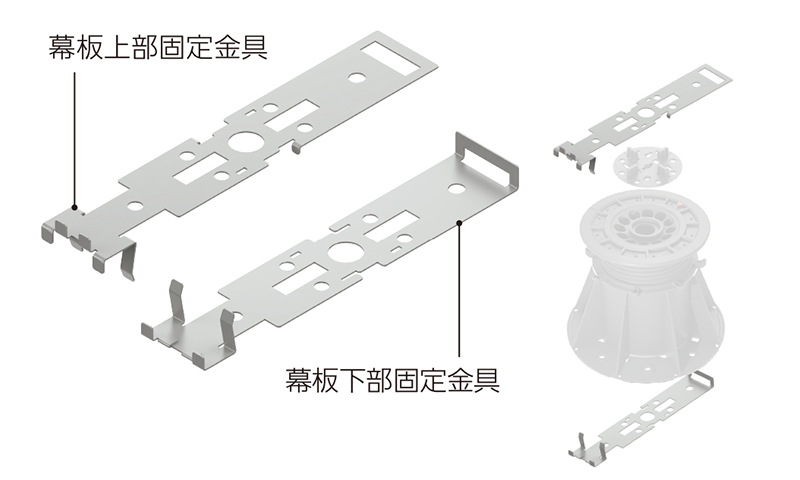 幕板上部固定金具

幕板下部固定金具