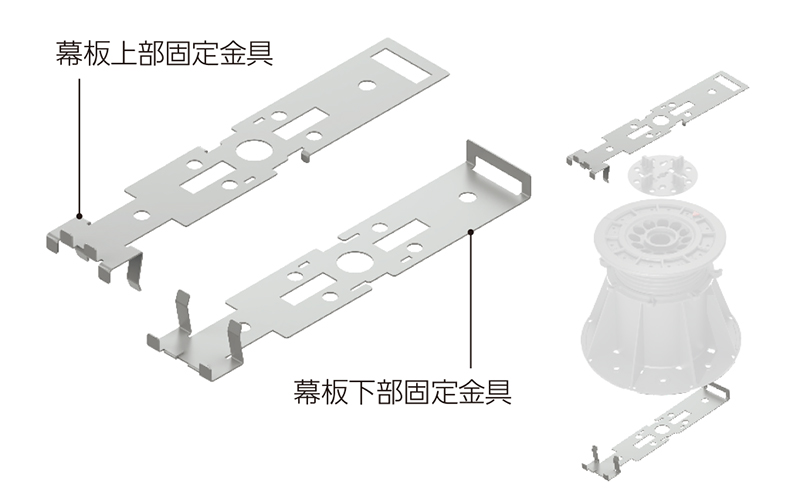 幕板上部固定金具

幕板下部固定金具