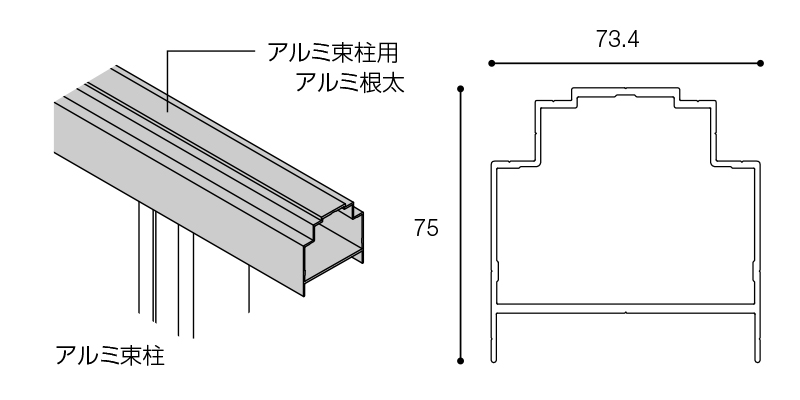 アルミ束柱用
アルミ根太

アルミ束柱

73.4

75