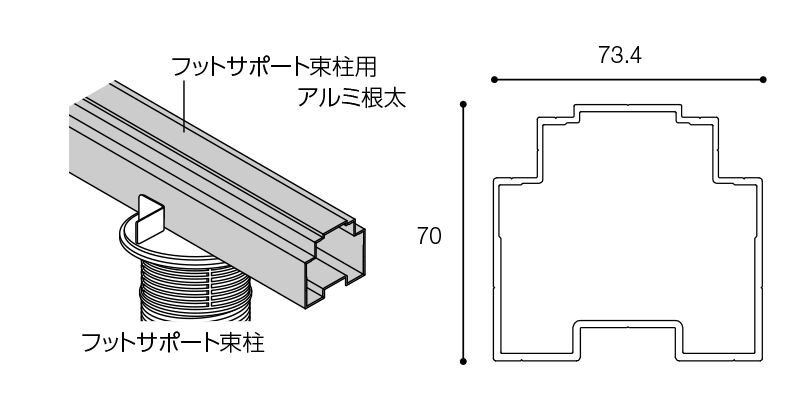 フットサポート束柱用
アルミ根太

フットサポート束柱

73.4

70