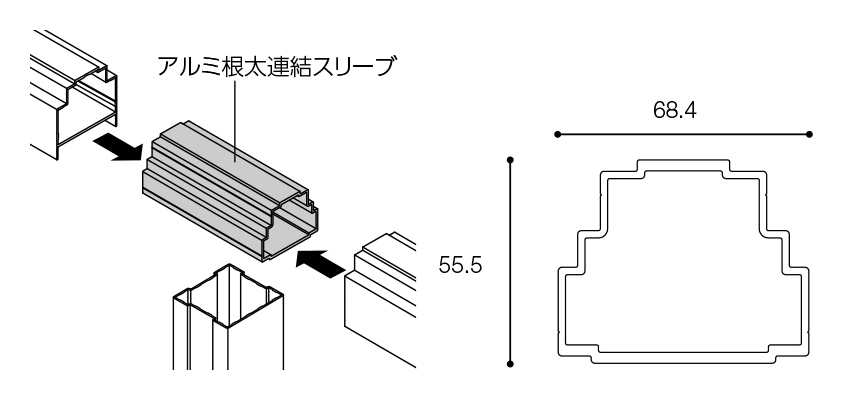 アルミ根太連結スリーブ

68.4

55.5