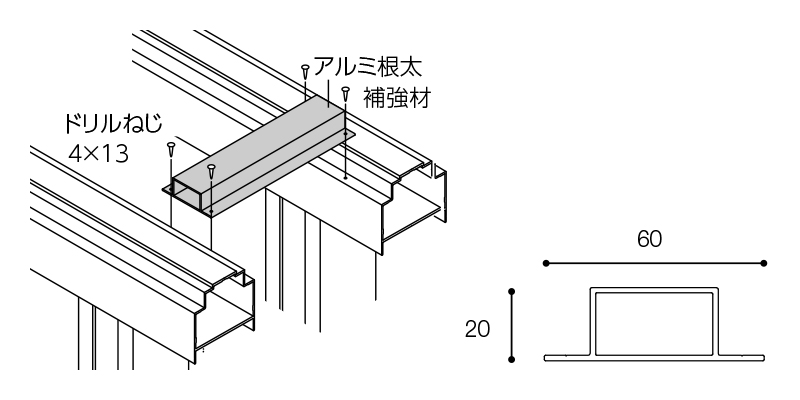 アルミ根太
補強材
ドリルねじ
4×13
60
20